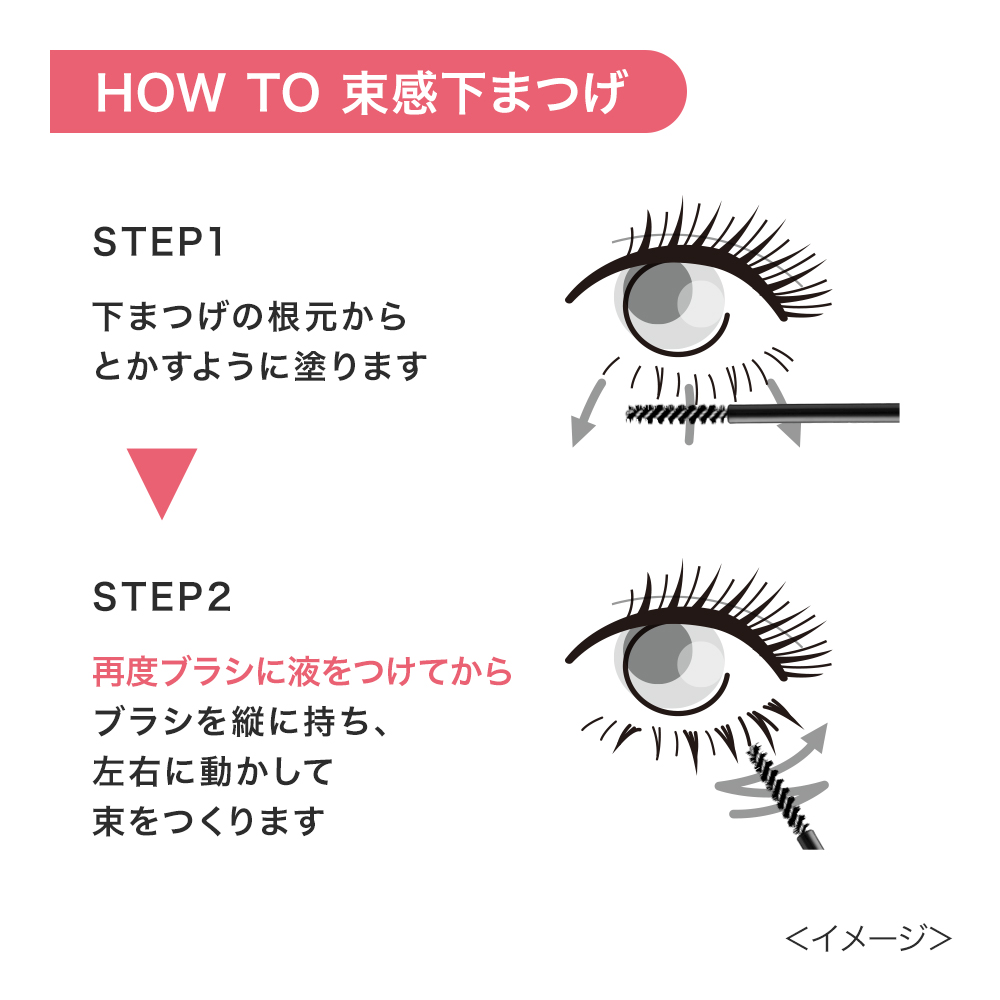 HOW TO 束感下まつげ

STEP1

下まつげの根元から
とかすように塗ります

STEP2

再度ブラシに液をつけてから
ブラシを縦に持ち、
左右に動かして
束をつくります

<イメージ>