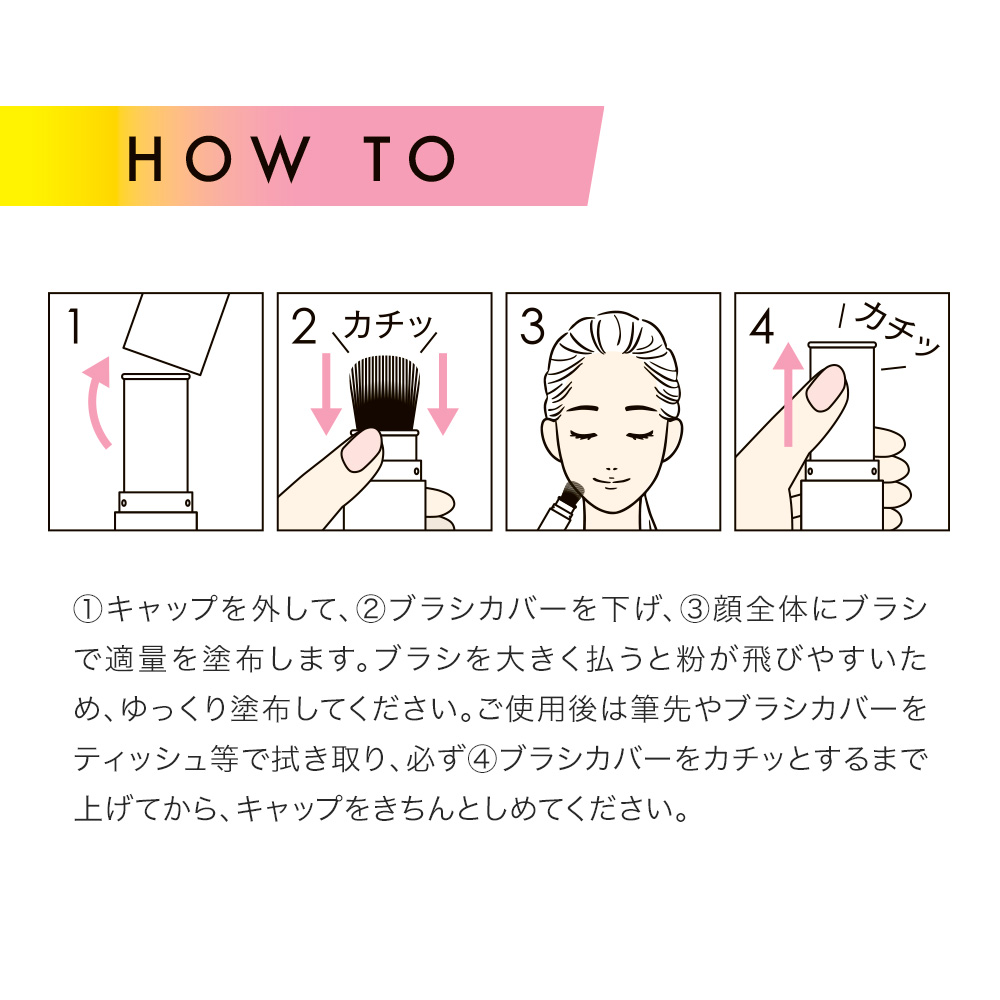 HOW TO

1

2 カチッ

3

4 カチッ

①キャップを外して、②ブラシカバーを下げ、③顔全体にブラシで適量を塗布します。ブラシを大きく払うと粉が飛びやすいため、ゆっくり塗布してください。ご使用後は筆先やブラシカバーをティッシュ等で拭き取り、必ず④ブラシカバーをカチッとするまで上げてから、キャップをきちんとしめてください。