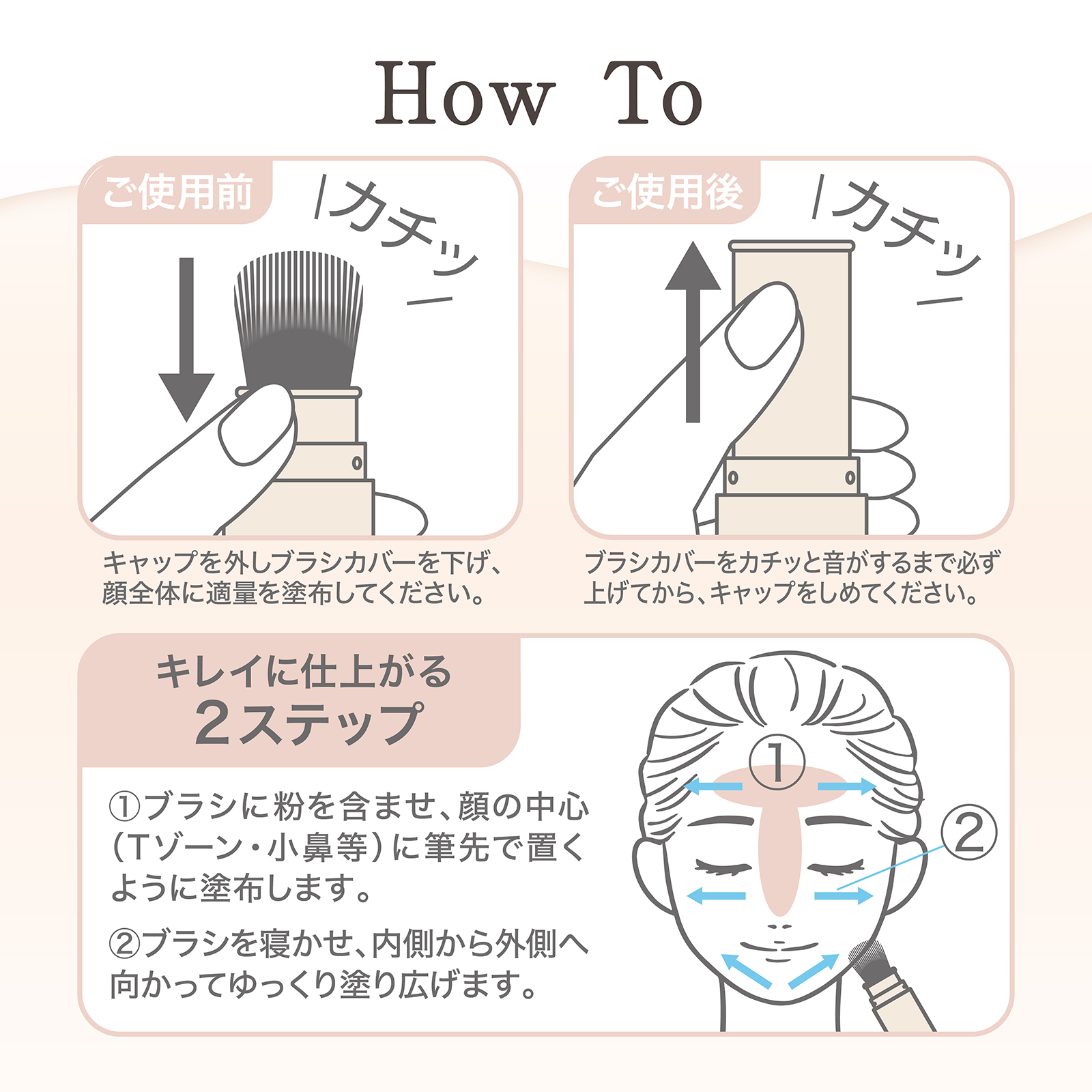 How To

ご使用前

カチッ

キャップを外しブラシカバーを下げ、顔全体に適量を塗布してください。

ご使用後

カチッ

ブラシカバーをカチッと音がするまで必ず上げてから、キャップをしめてください。

キレイに仕上がる
2ステップ

①ブラシに粉を含ませ、顔の中心（Tゾーン・小鼻等）に筆先で置くように塗布します。

②ブラシを寝かせ、内側から外側へ向かってゆっくり塗り広げます。

①

②